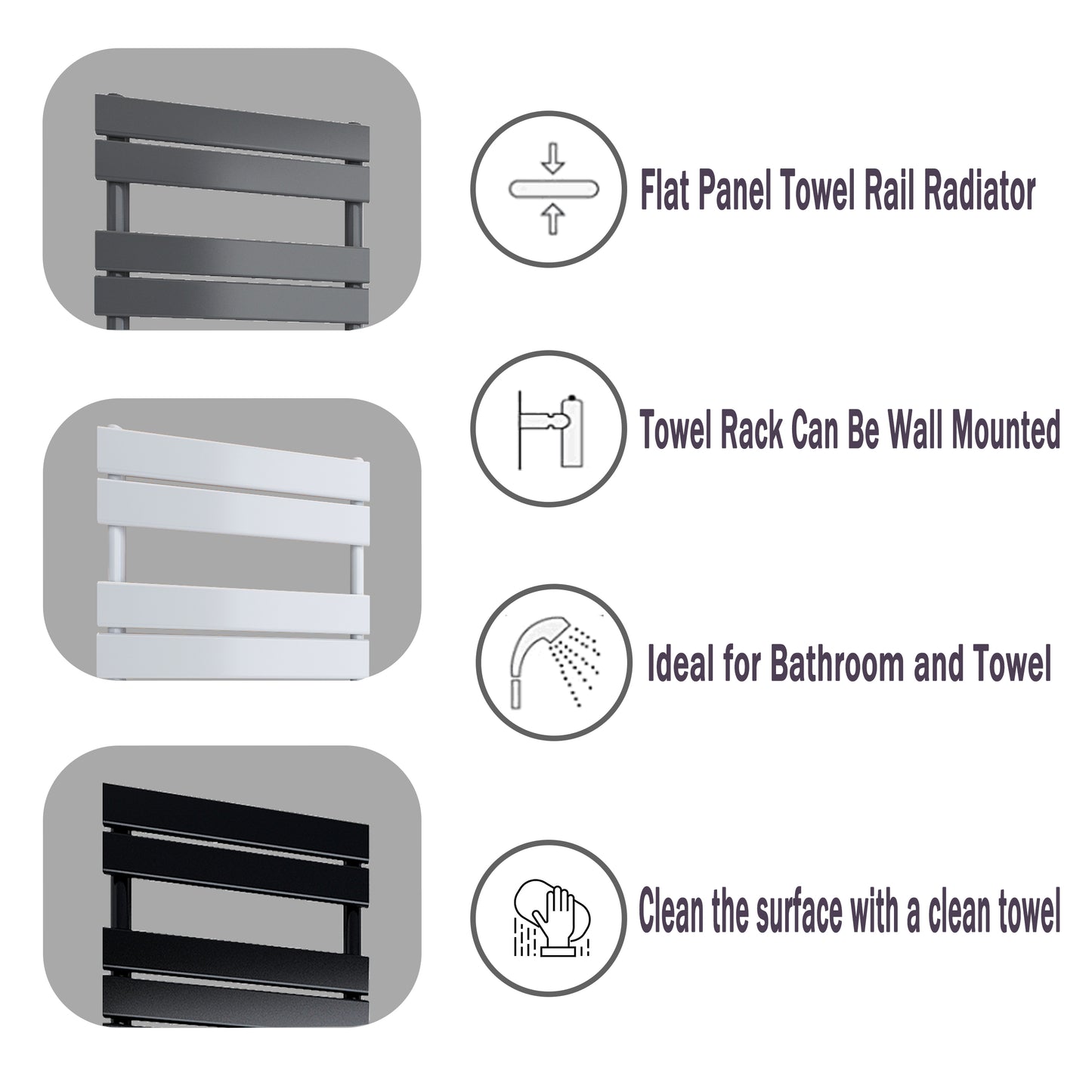 Flat Panel Towel Rail Radiator

Towel Rack Can Be Wall Mounted

Ideal for Bathroom and Towel

Clean the surface with a clean towel