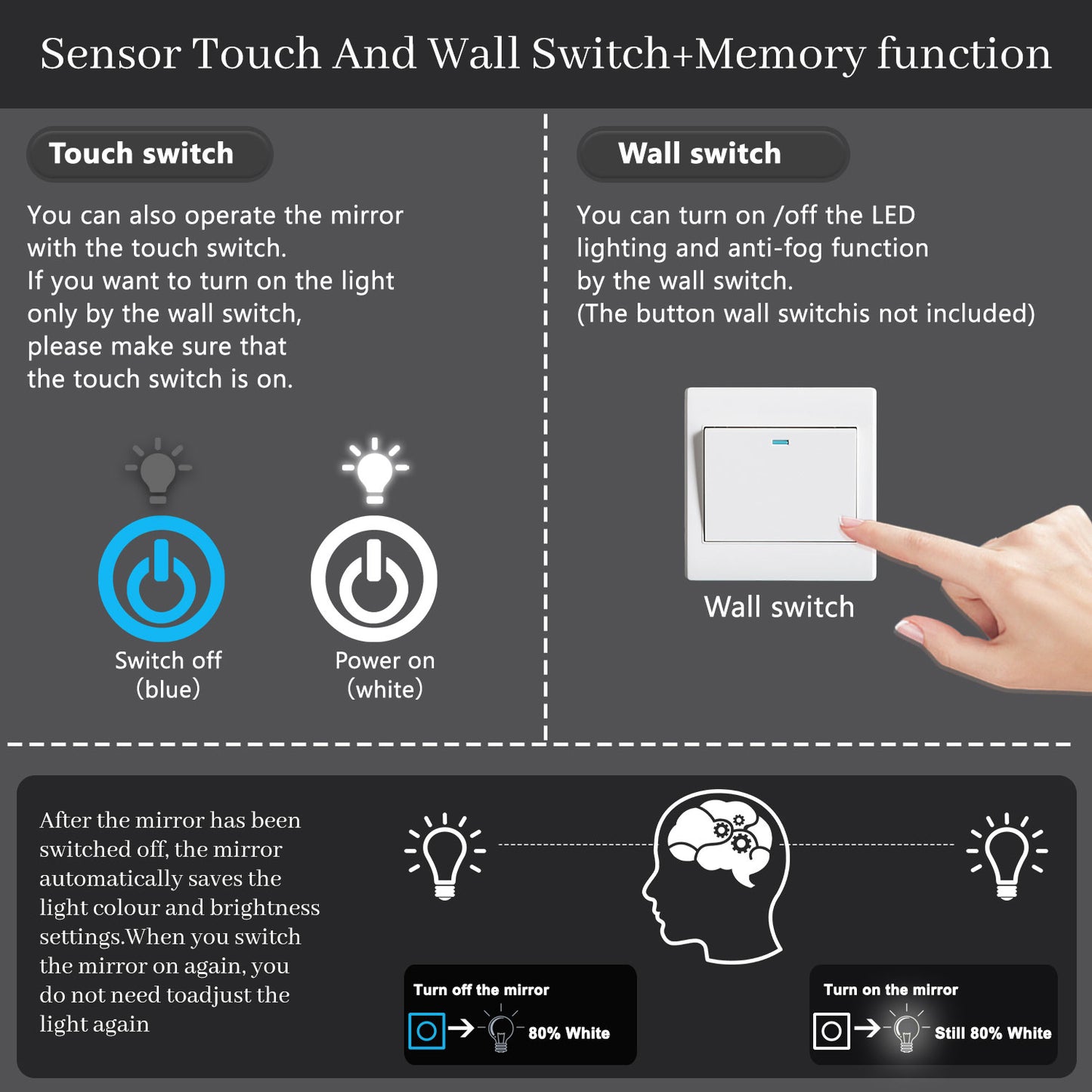 Sensor Touch And Wall Switch+Memory function

Touch switch

You can also operate the mirror with the touch switch.
If you want to turn on the light only by the wall switch, please make sure that the touch switch is on.

Switch off (blue)

Power on (white)

Wall switch

You can turn on /off the LED lighting and anti-fog function by the wall switch.
(The button wall switchis not included)

Wall switch

After the mirror has been switched off, the mirror automatically saves the light colour and brightness settings.When you switch the mirror on again, you do not need toadjust the light again

Turn off the mirror

80% White

Turn on the mirror

Still 80% White