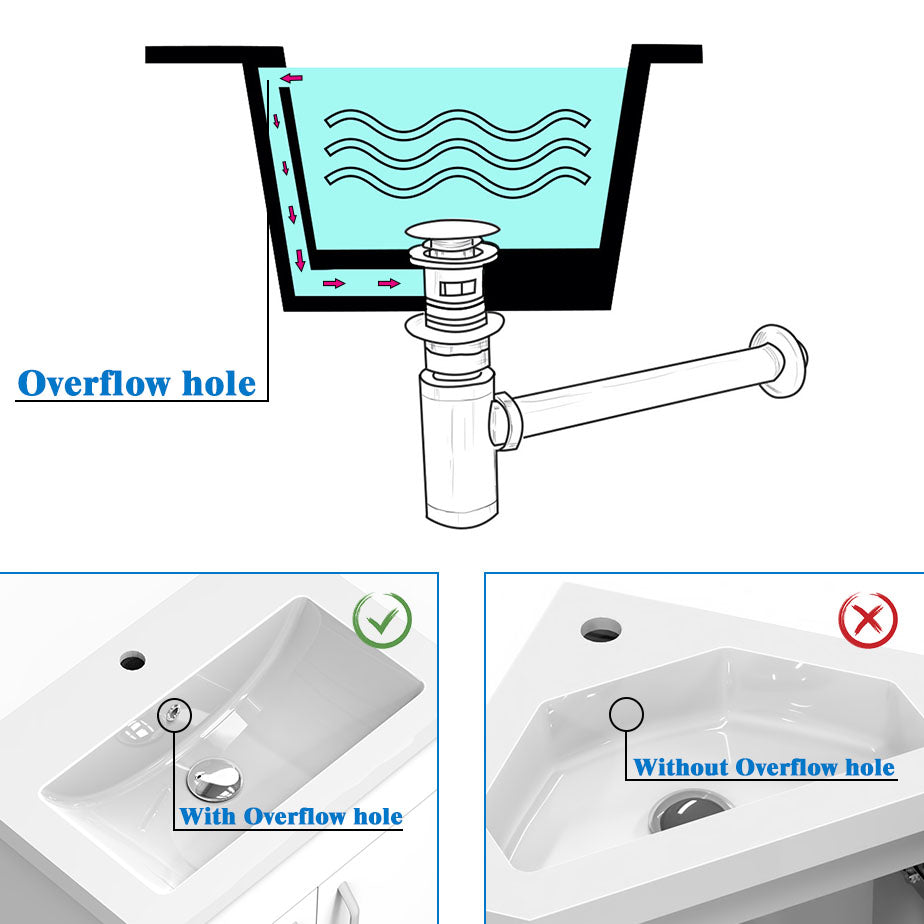 Overflow hole

With Overflow hole

Without Overflow hole