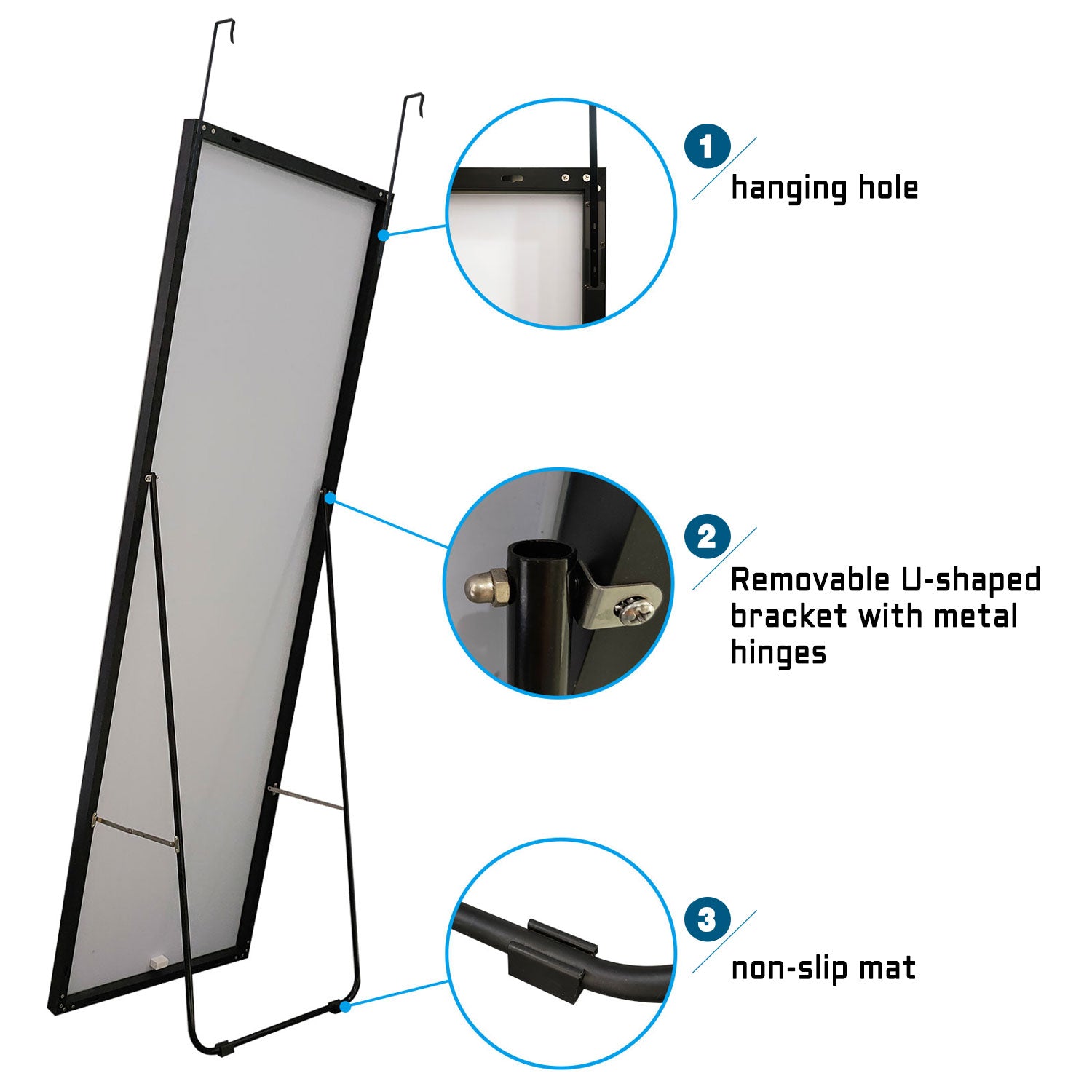 1
hanging hole

2
Removable U-shaped bracket with metal hinges

3
non-slip mat