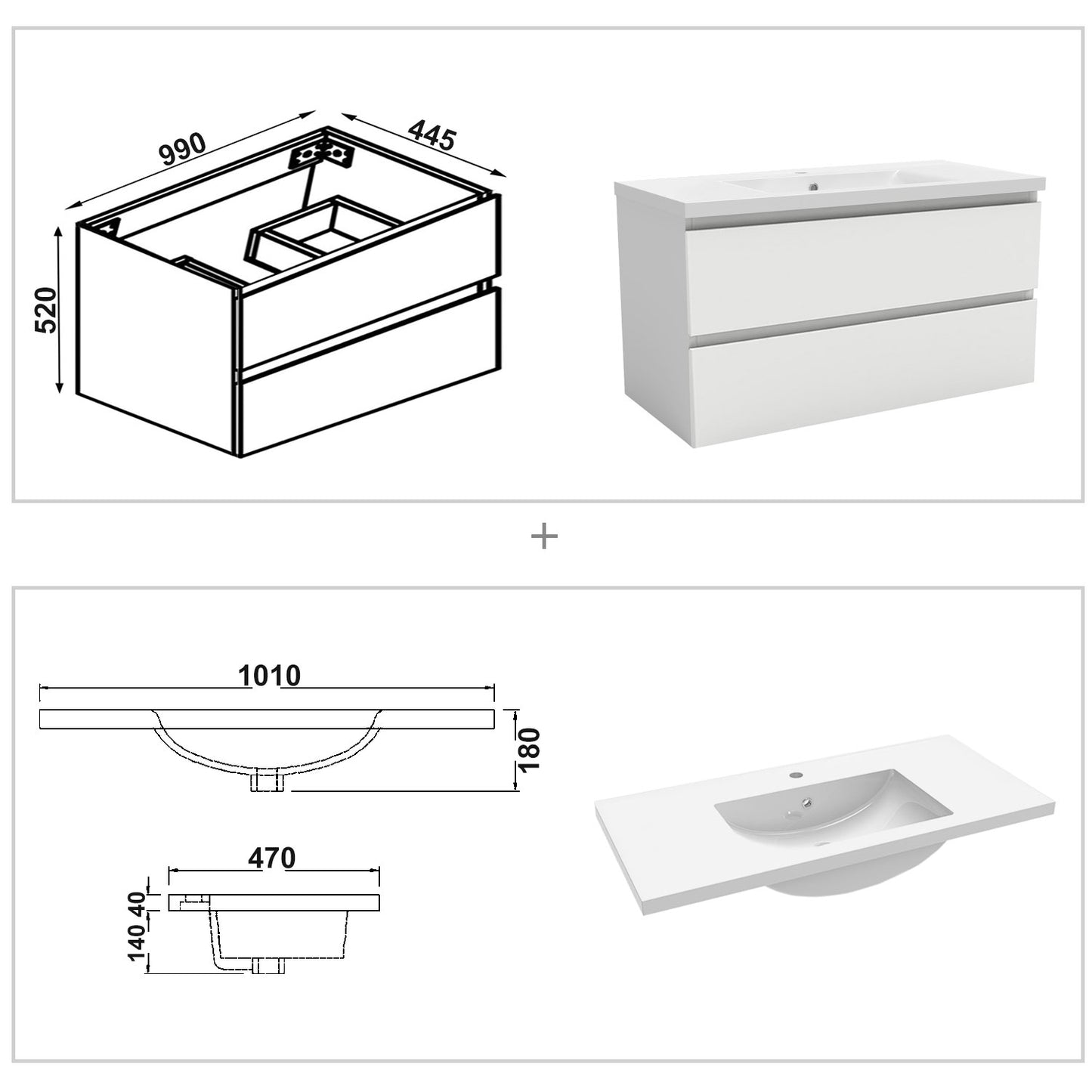 990

445

520

+

1010

180

470

40

140